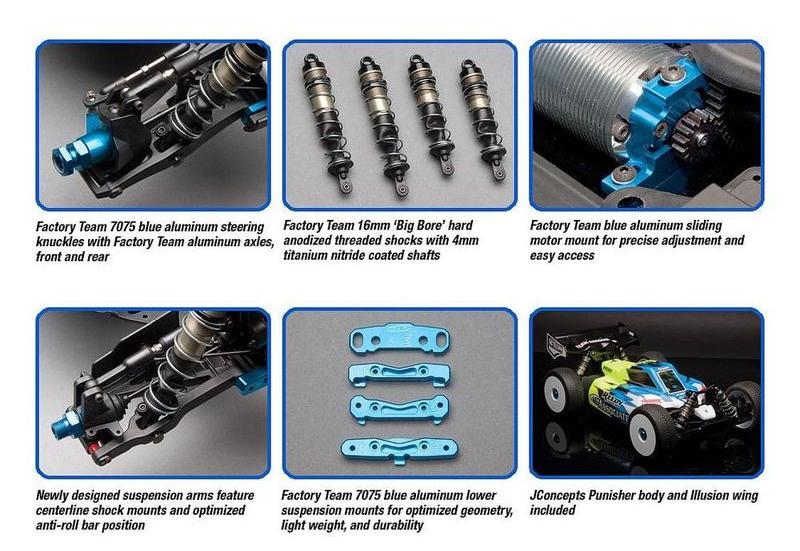 Factory Team 7075 blue aluminum steering knuckles with Factory Team aluminum axles, front and rear

Factory Team 16mm 'Big Bore' hard anodized threaded shocks with 4mm titanium nitride coated shafts

Factory Team blue aluminum sliding motor mount for precise adjustment and easy access

Newly designed suspension arms feature centerline shock mounts and optimized anti-roll bar position

Factory Team 7075 blue aluminum lower suspension mounts for optimized geometry, light weight, and durability

JConcepts Punisher body and Illusion wing included