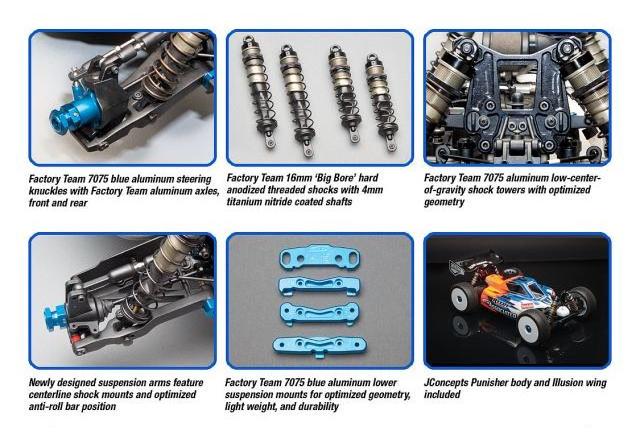 Factory Team 7075 blue aluminum steering knuckles with Factory Team aluminum axles, front and rear

Factory Team 16mm 'Big Bore' hard anodized threaded shocks with 4mm titanium nitride coated shafts

Factory Team 7075 aluminum low-center-of-gravity shock towers with optimized geometry

Newly designed suspension arms feature centerline shock mounts and optimized anti-roll bar position

Factory Team 7075 blue aluminum lower suspension mounts for optimized geometry, light weight, and durability

JConcepts Punisher body and Illusion wing included