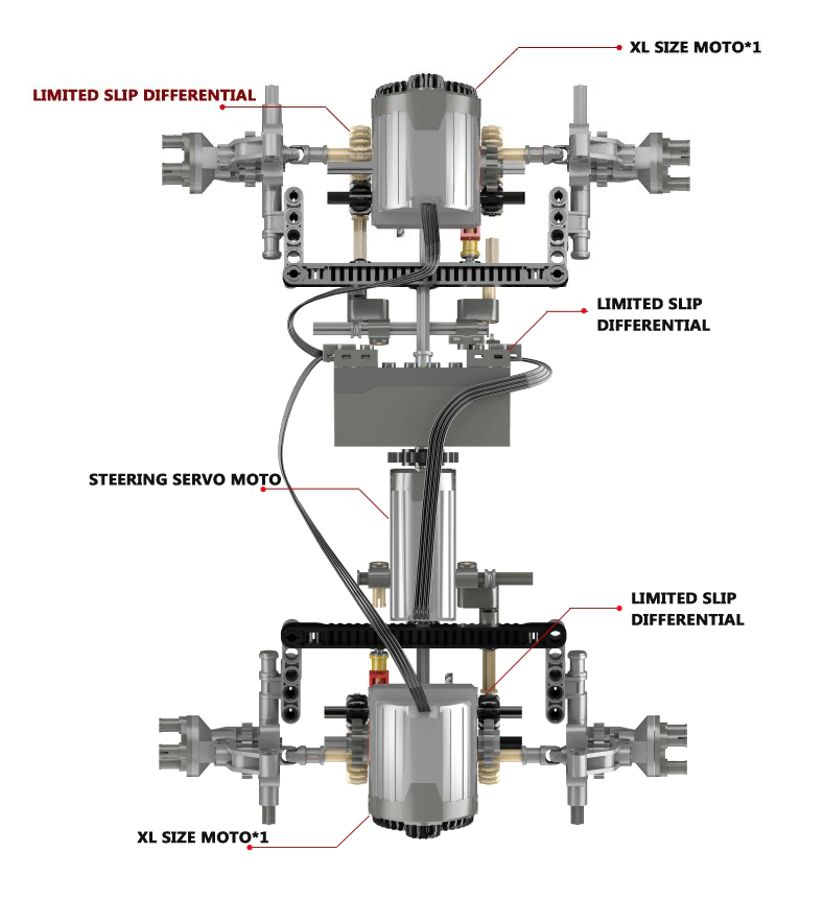 XL SIZE MOTO*1

LIMITED SLIP DIFFERENTIAL

LIMITED SLIP DIFFERENTIAL

STEERING SERVO MOTO

LIMITED SLIP DIFFERENTIAL

XL SIZE MOTO*1